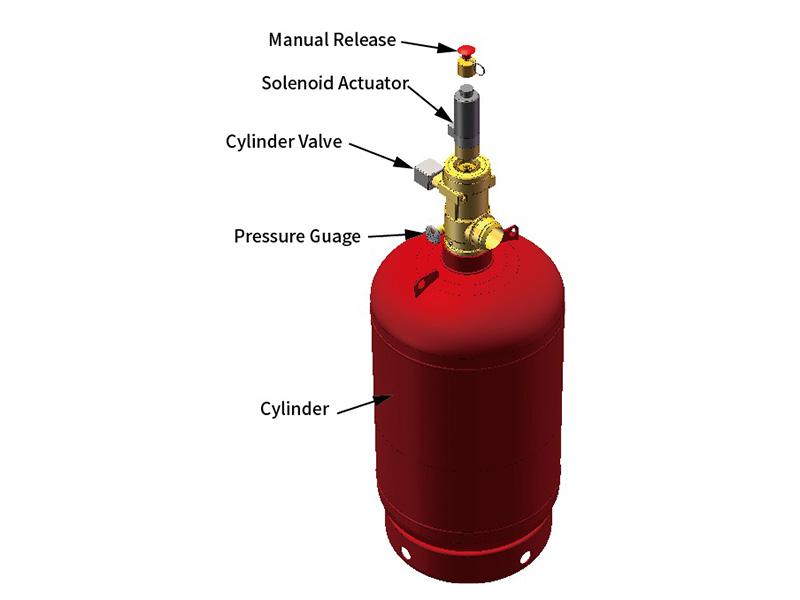 Manual Release
Solenoid Actuator
Cylinder Valve
Pressure Guage
Cylinder